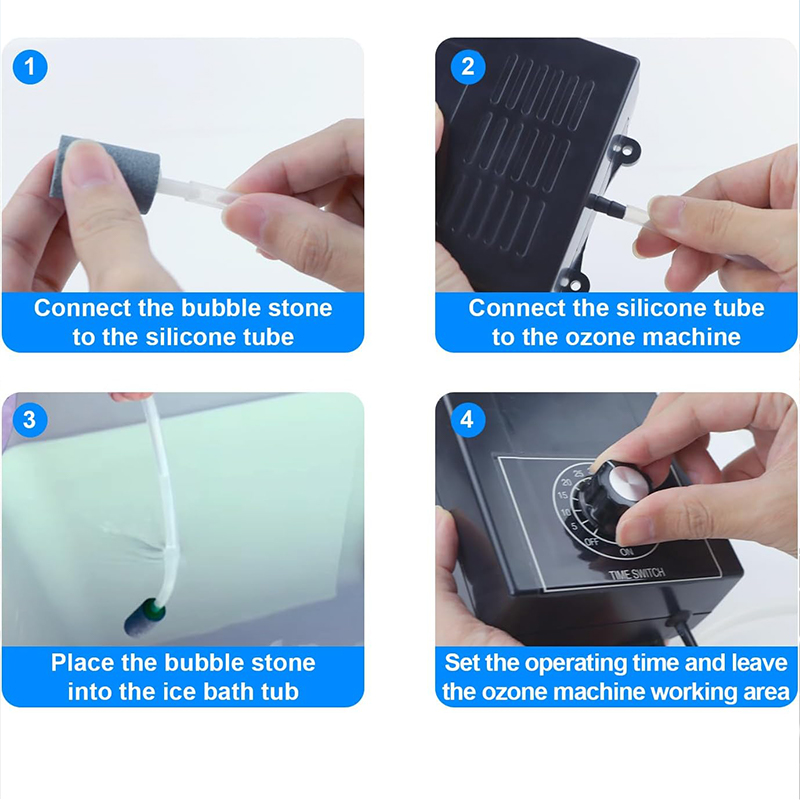 1

Connect the bubble stone to the silicone tube

2

Connect the silicone tube to the ozone machine

3

Place the bubble stone into the ice bath tub

4

25
20
15
10
5
OFF
ON
TIME SWITCH

Set the operating time and leave the ozone machine working area